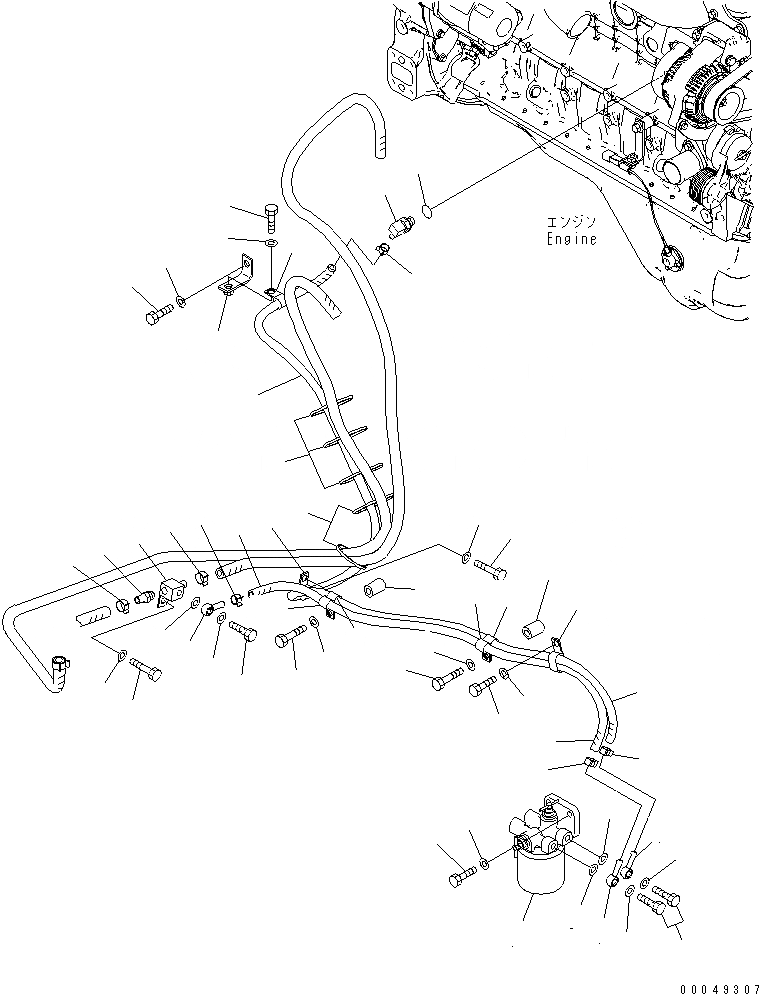 エンジン
Engine

00049307