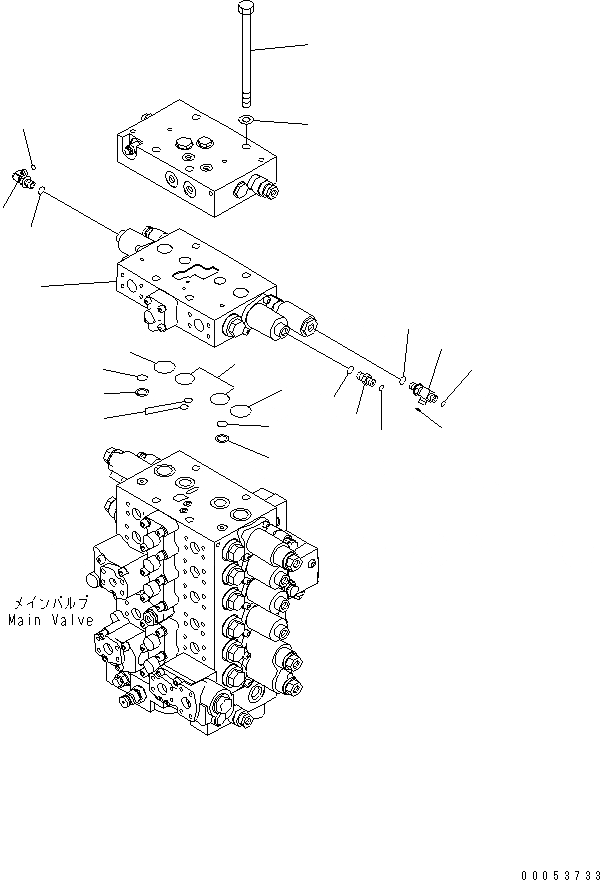 メインバルブ
Main Valve

00053733