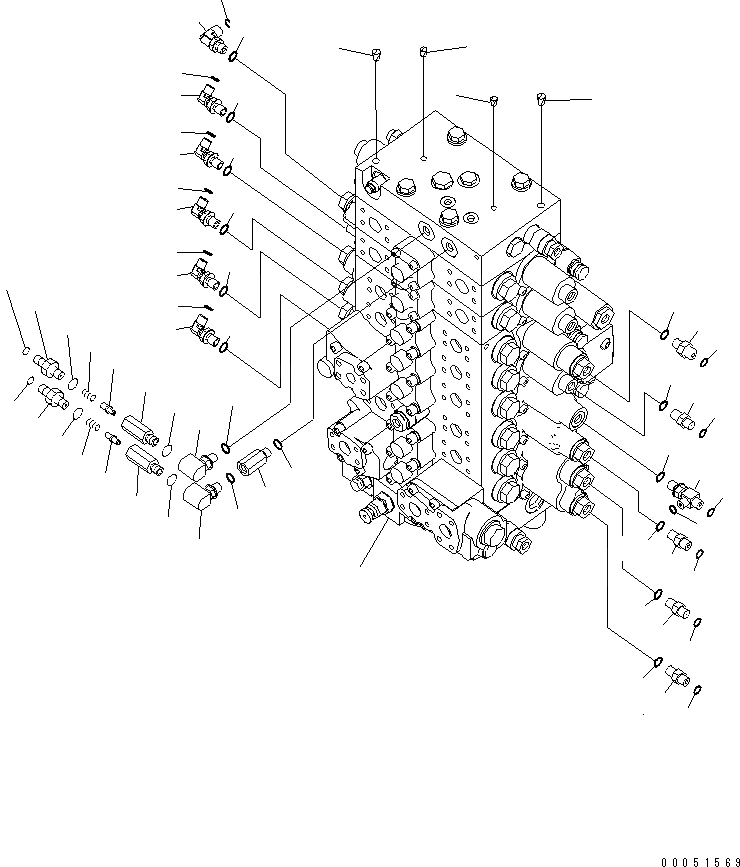 00051569