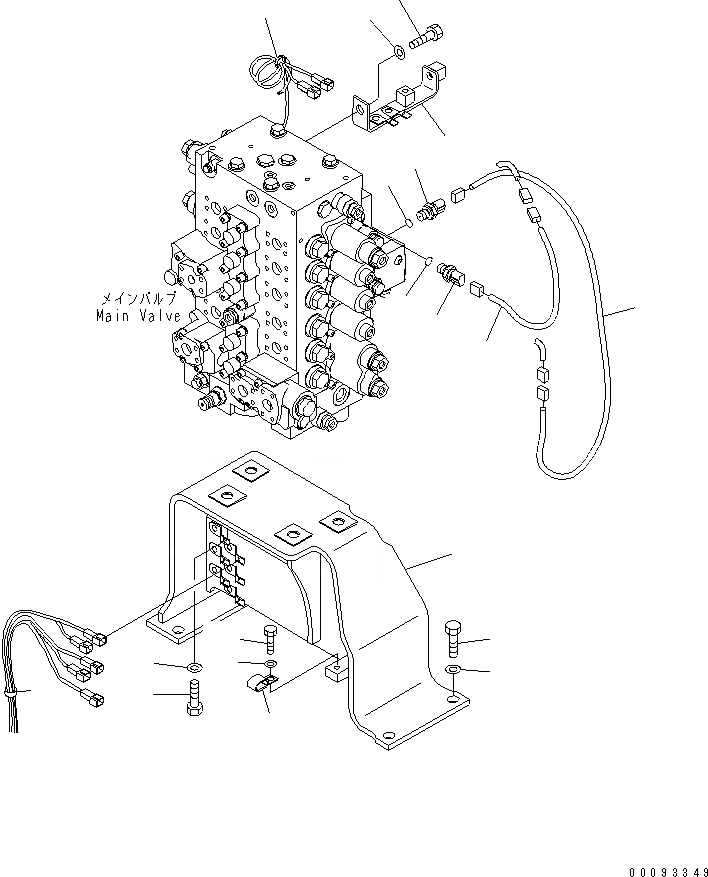 メインバルブ
Main Valve

00093349