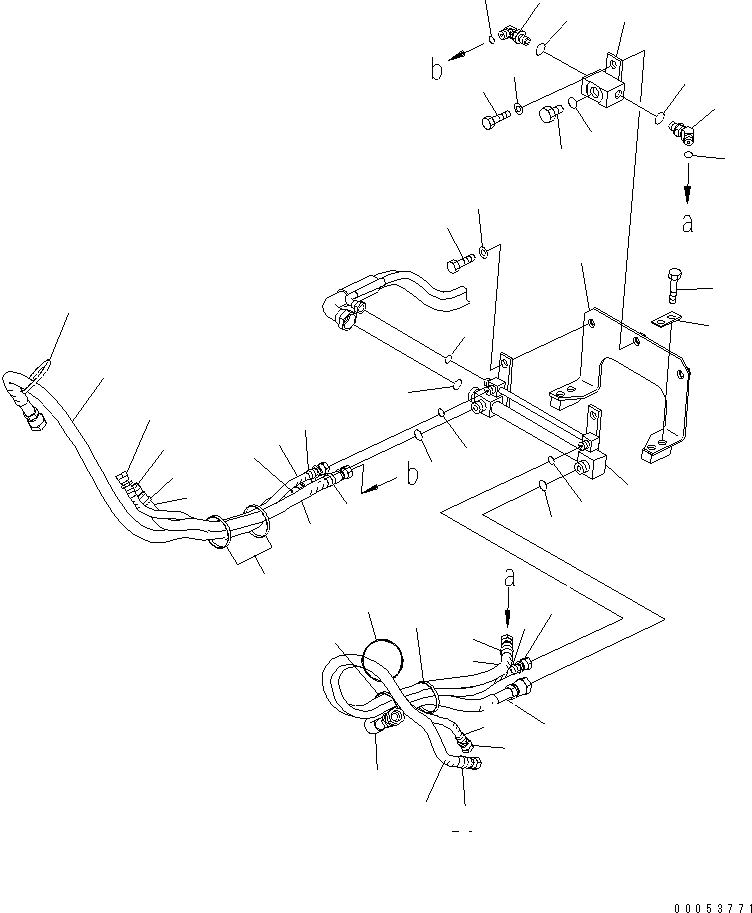 b
a
b
a
00053771