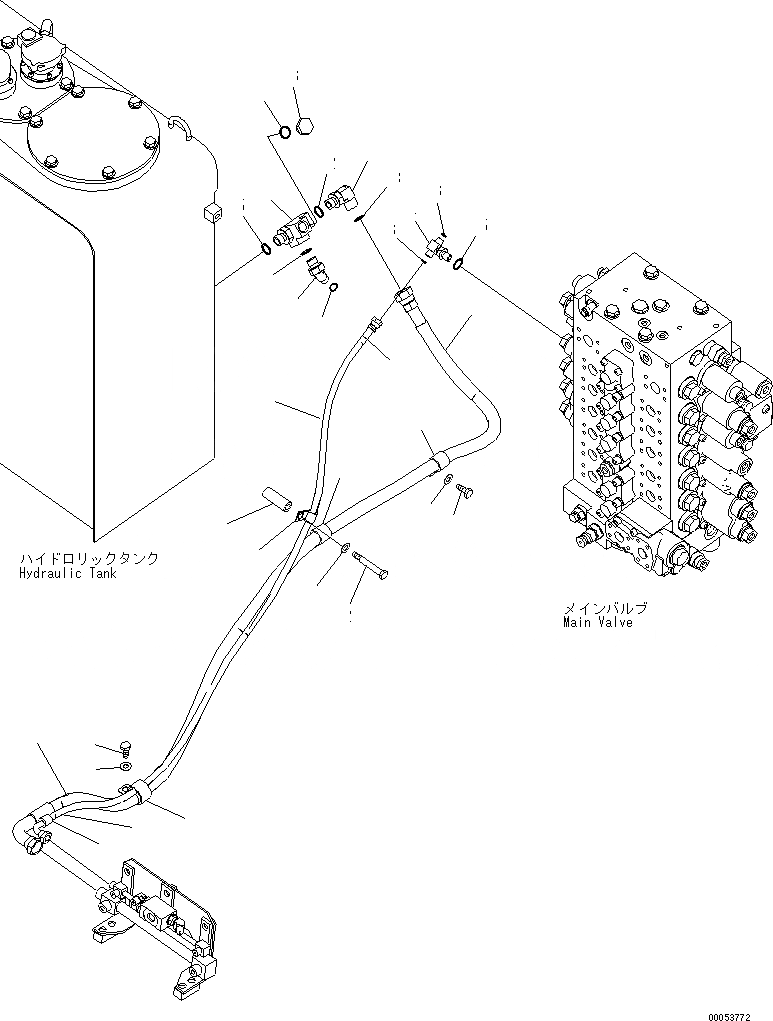 ハイドロリックタンク
Hydraulic Tank

メインバルブ
Main Valve

00053772