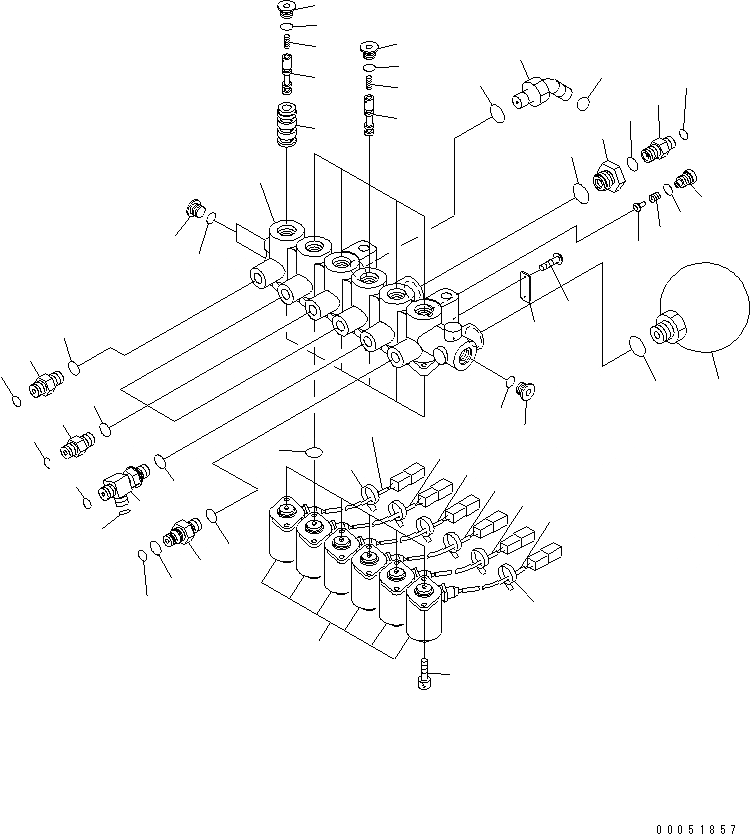 00051857