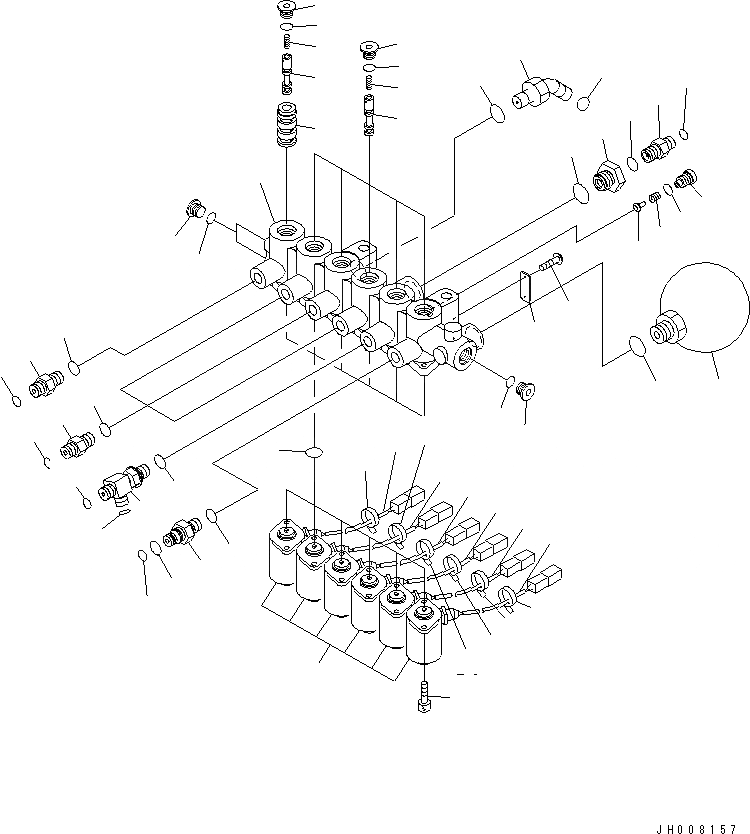 JH008157