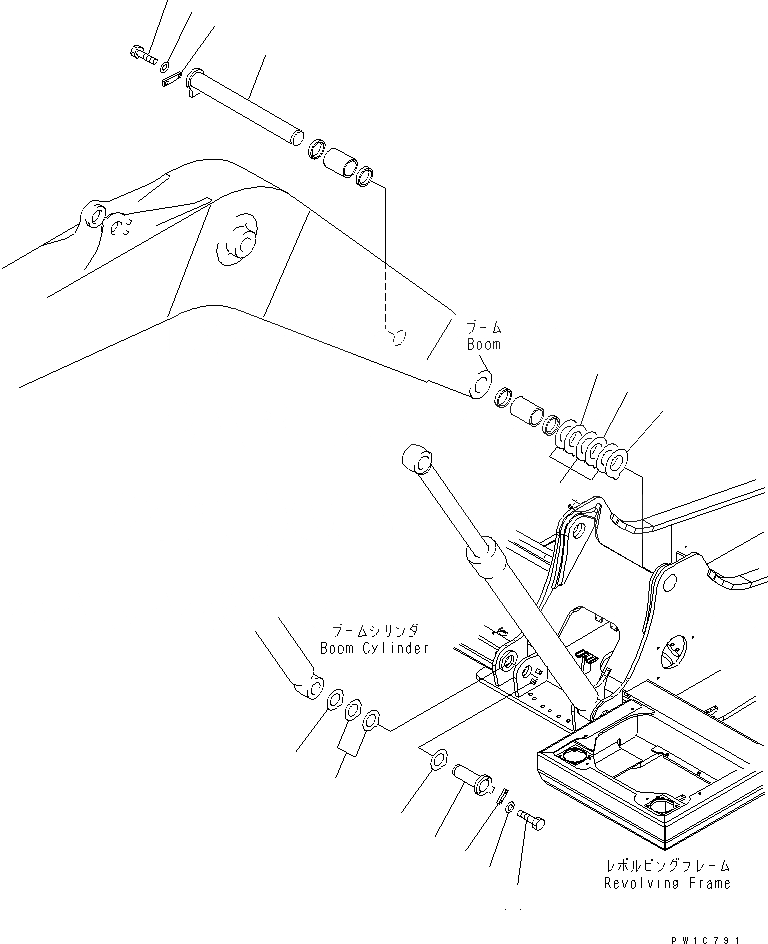 ブーム
Boom

ブームシリンダ
Boom Cylinder

レボルビングフレーム
Revolving Frame

PW1C791