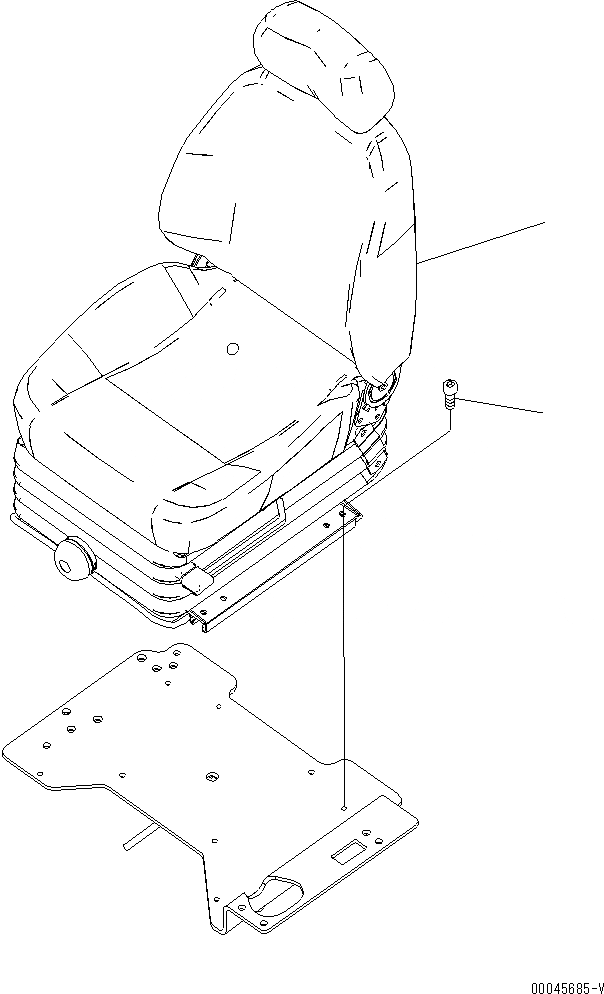 00045685-V