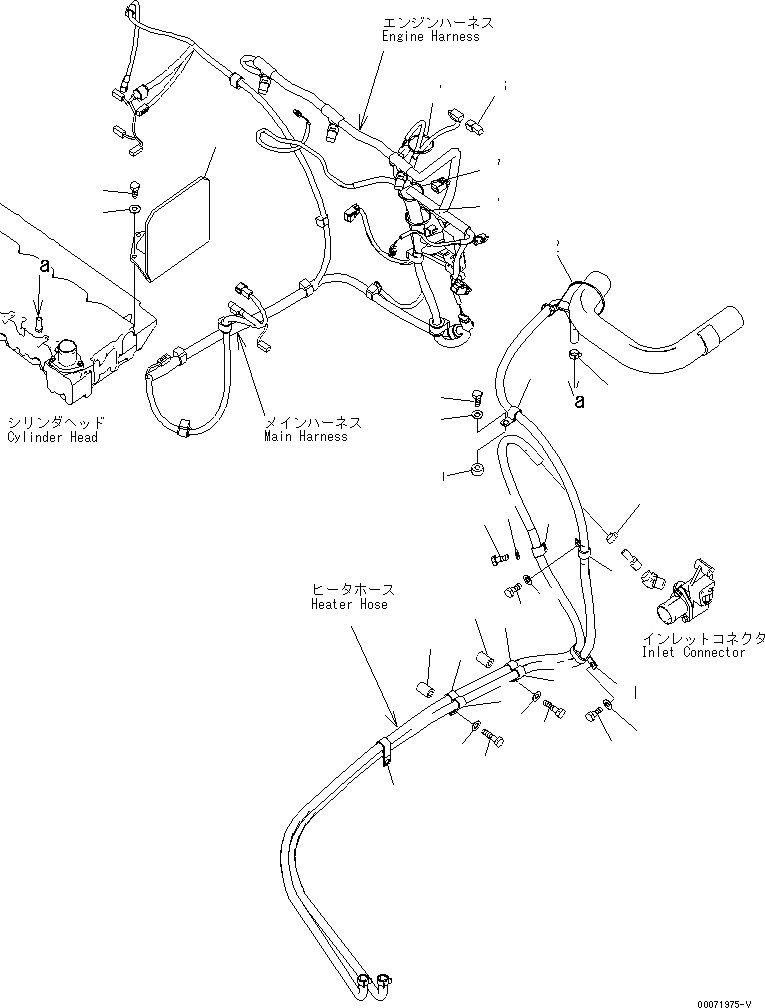 エンジンハーネス
Engine Harness

a

シリンダヘッド
Cylinder Head

メインハーネス
Main Harness

a

ヒータホース
Heater Hose

インレットコネクタ
Inlet Connector

00071975-V