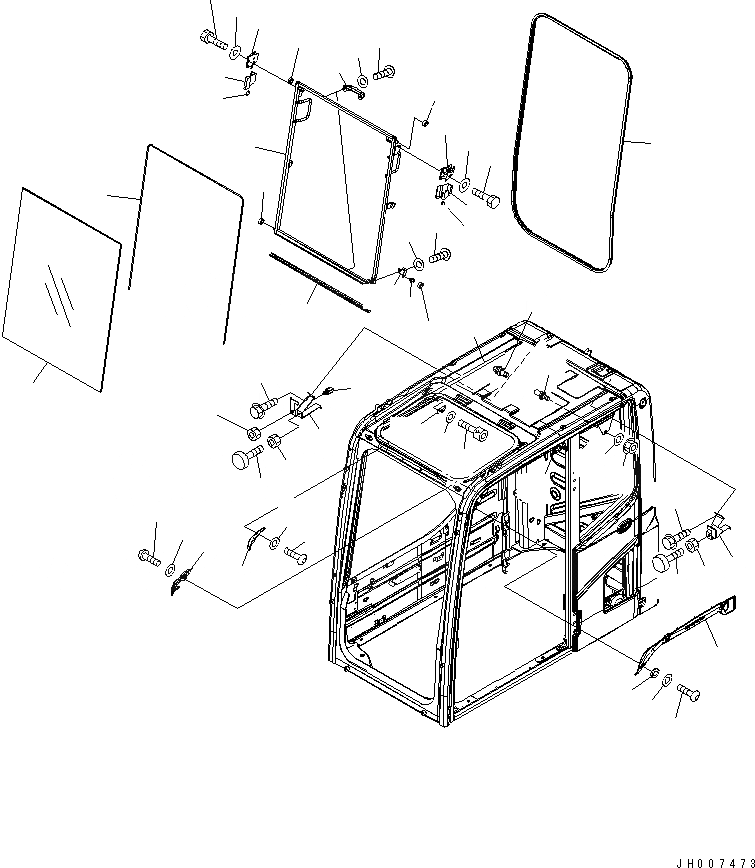 JH007473