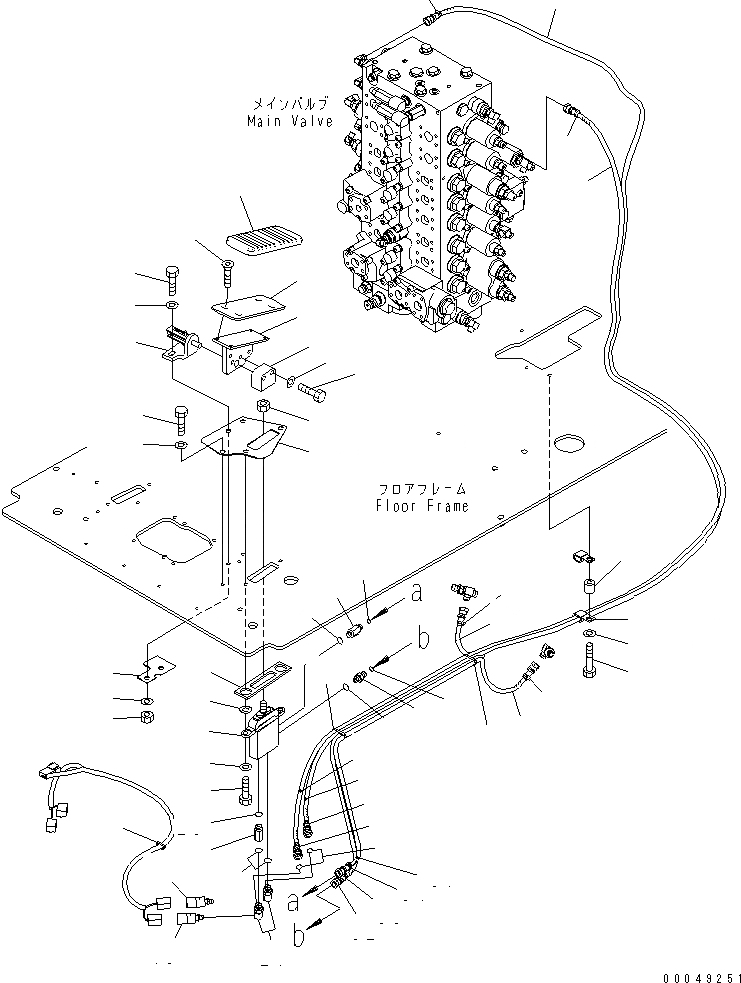 メインバルブ
Main Valve

フロアフレーム
Floor Frame

a

b

a

b

00049251