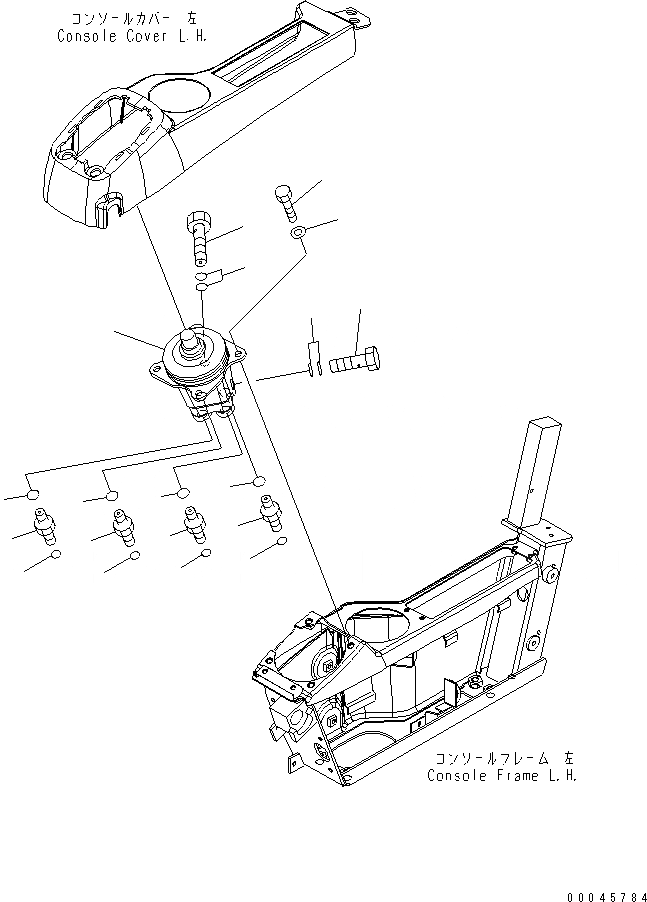 コンソールカバー 左
Console Cover L.H.

コンソールフレーム 左
Console Frame L.H.

00045784