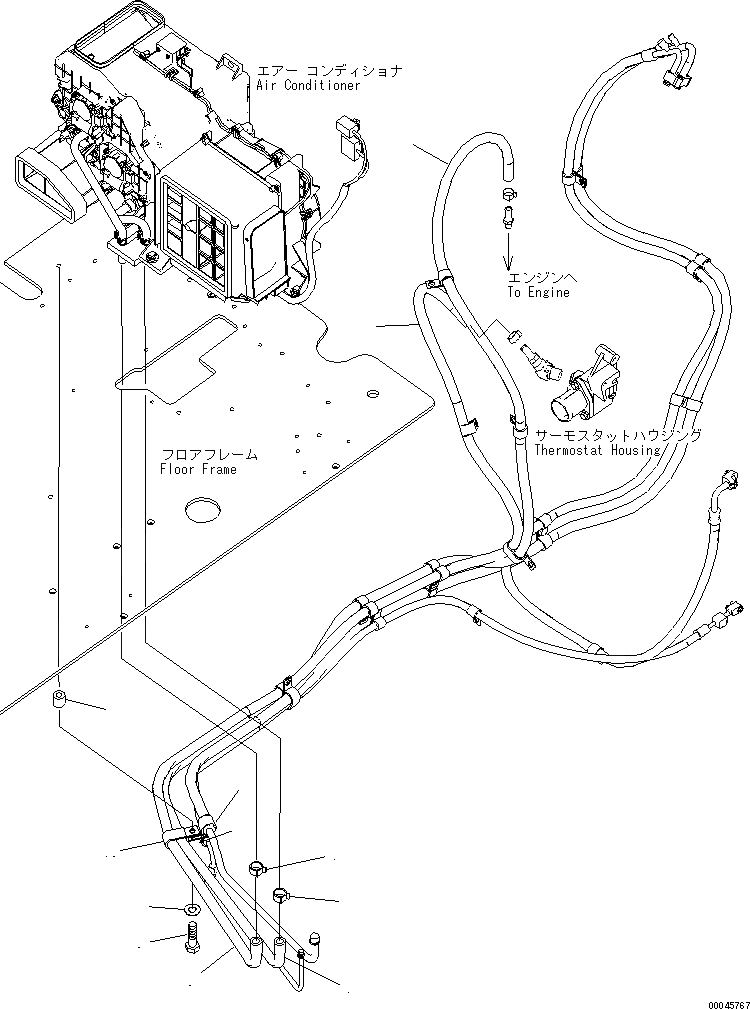 エアー コンディショナ
Air Conditioner

エンジンへ
To Engine

サーモスタットハウジング
Thermostat Housing

フロアフレーム
Floor Frame

00045767