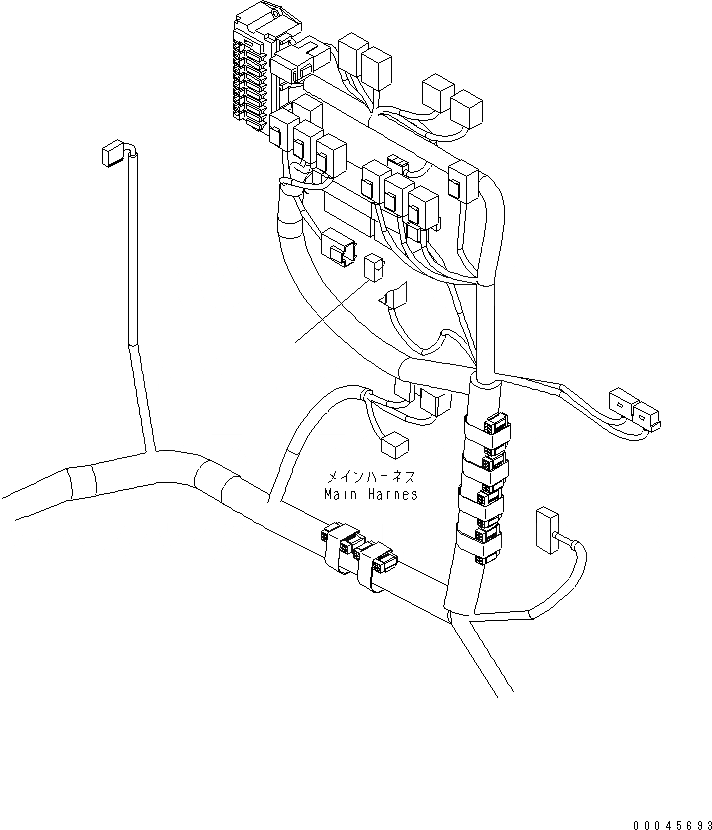 メインハーネス
Main Harnes

00045693