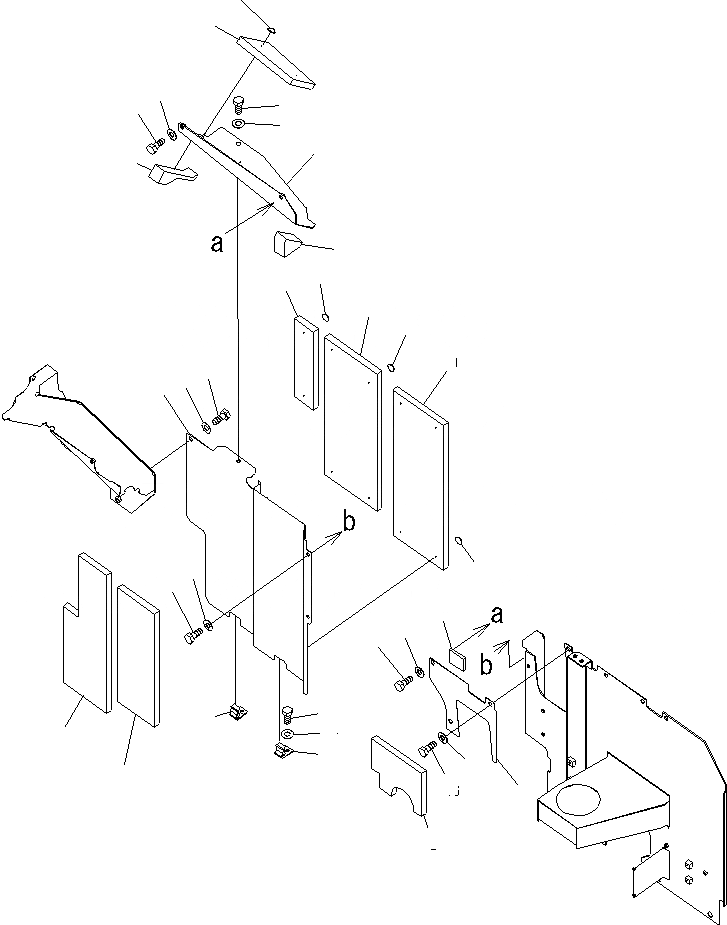 a
b
a
b