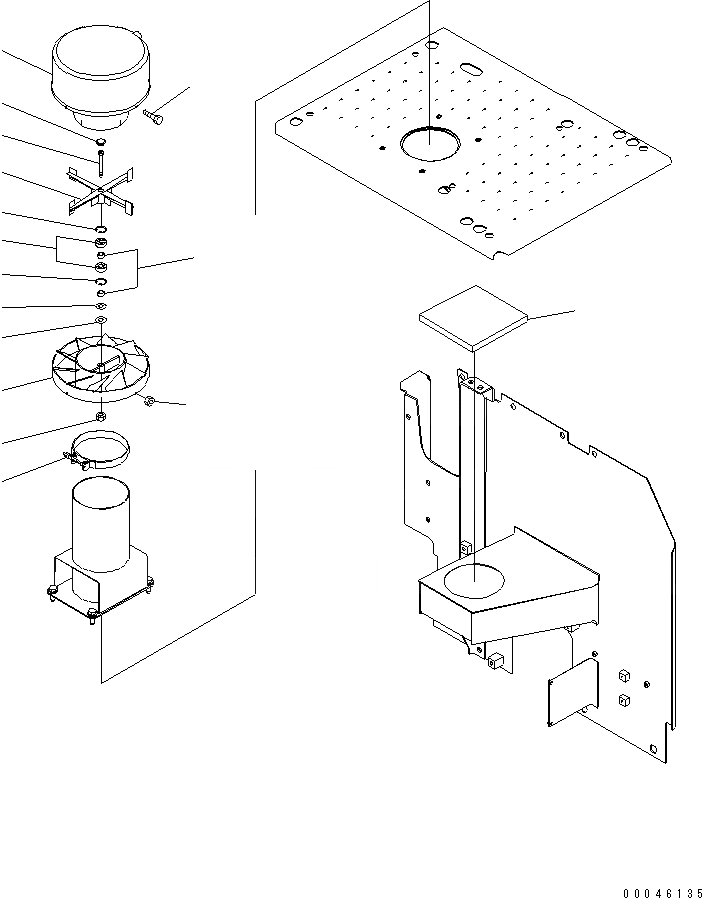 00046135