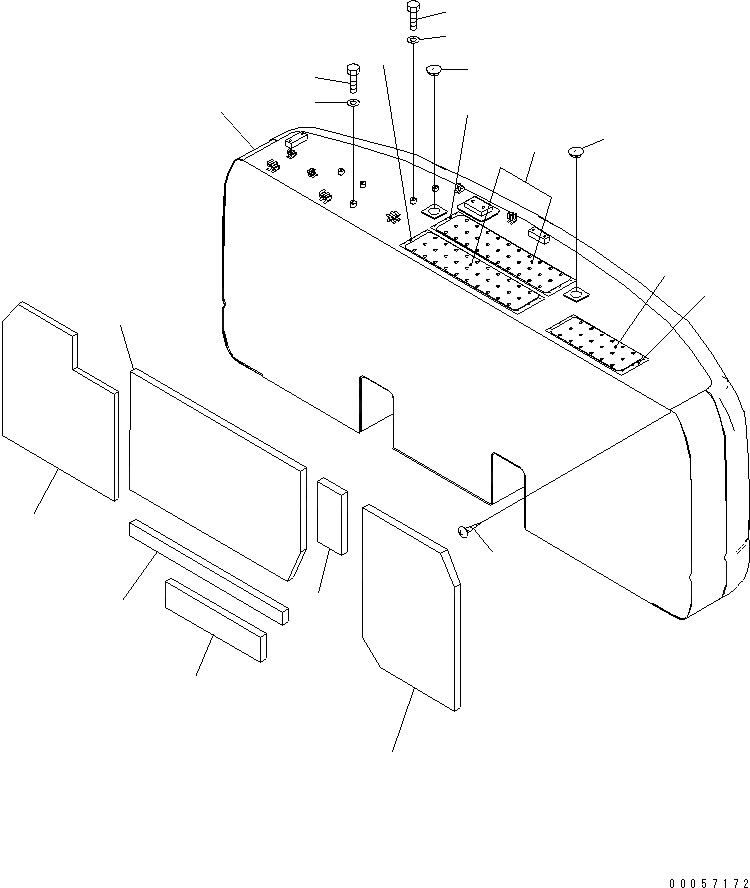 00057172