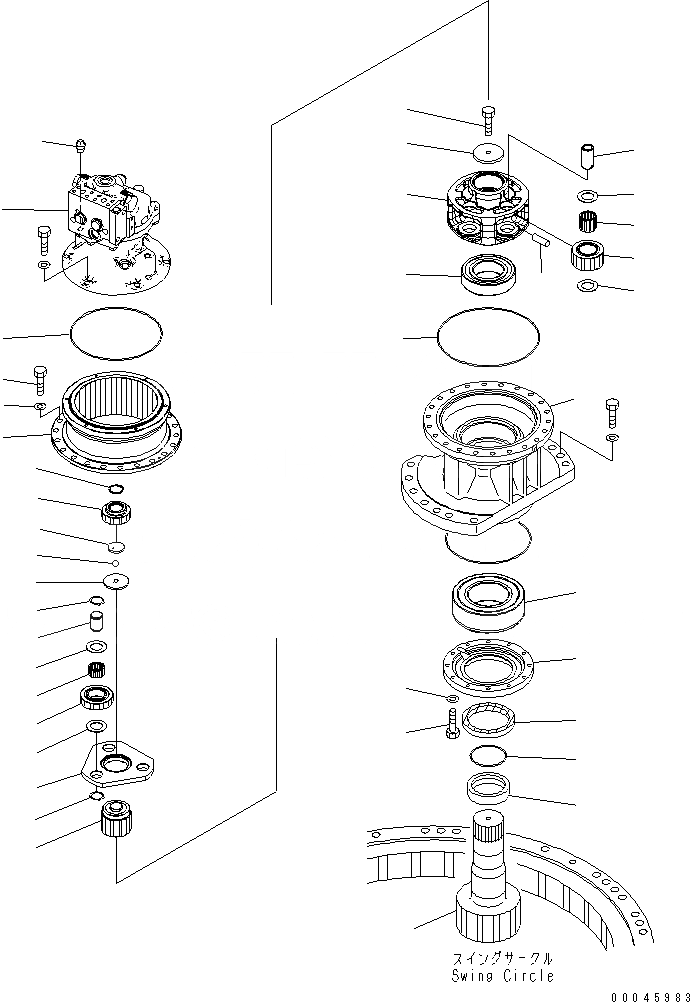 スイングサークル
Swing Circle

00045983