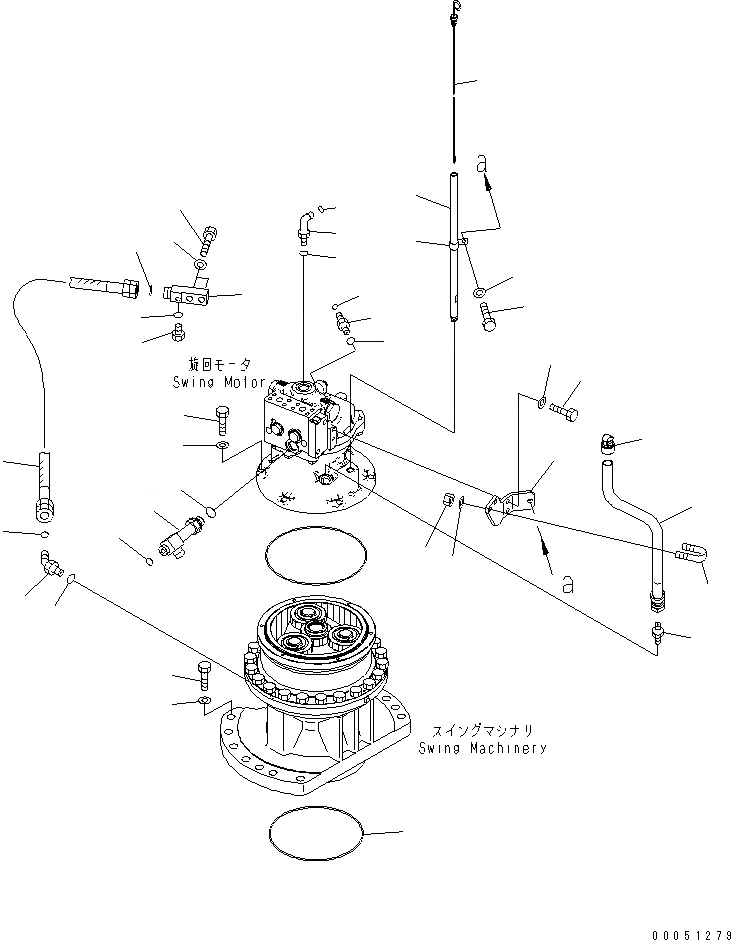 a

旋回モータ
Swing Motor

a

スイングマシナリ
Swing Machinery

00051279