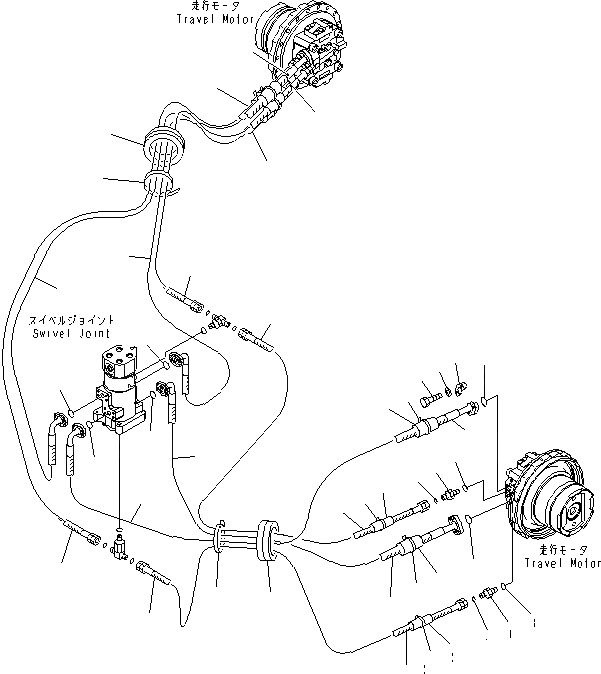 走行モータ
Travel Motor

スイベルジョイント
Swivel Joint

走行モータ
Travel Motor