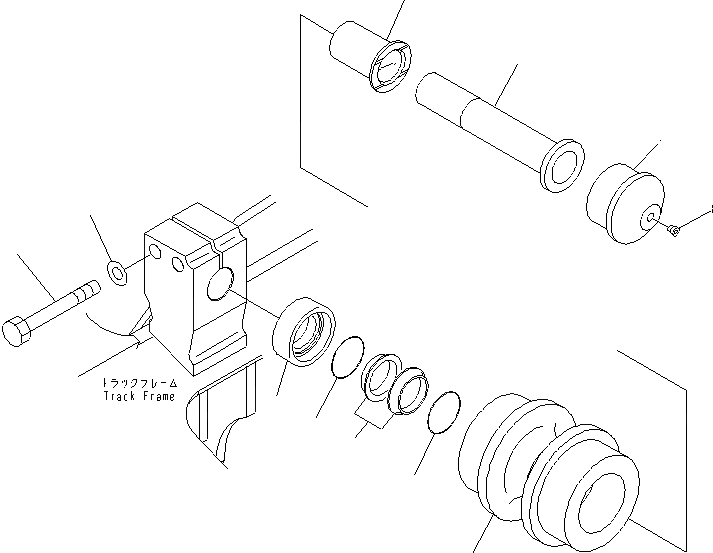 トラックフレーム
Track Frame