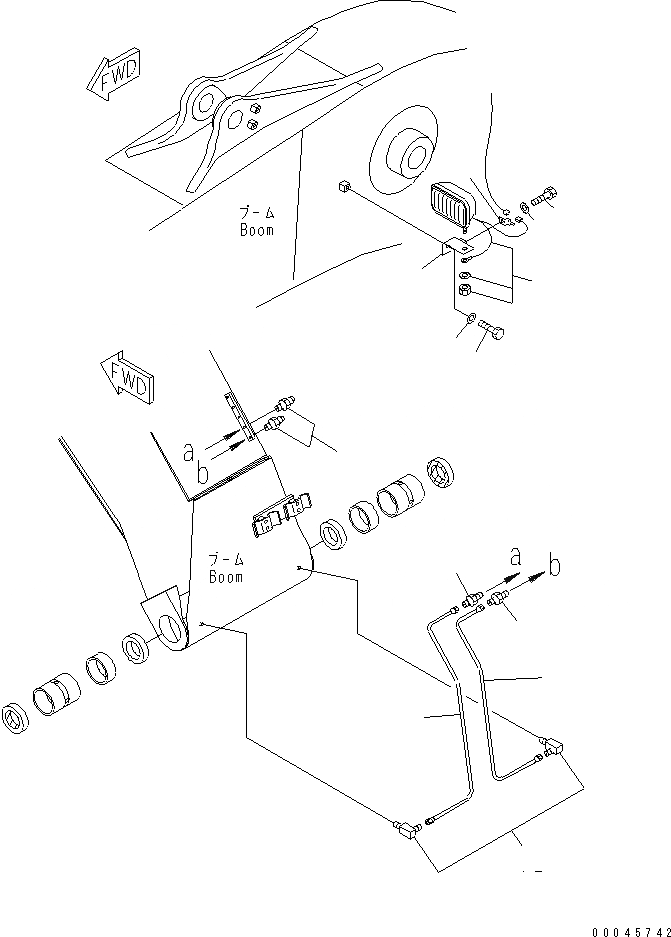 FWD

ブーム
Boom

FWD

a
b

ブーム
Boom

a
b

00045742