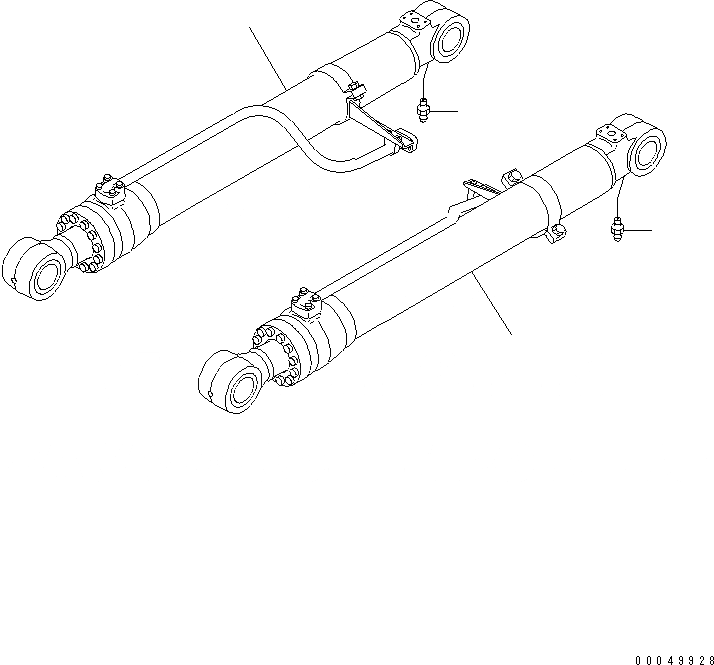 00049928