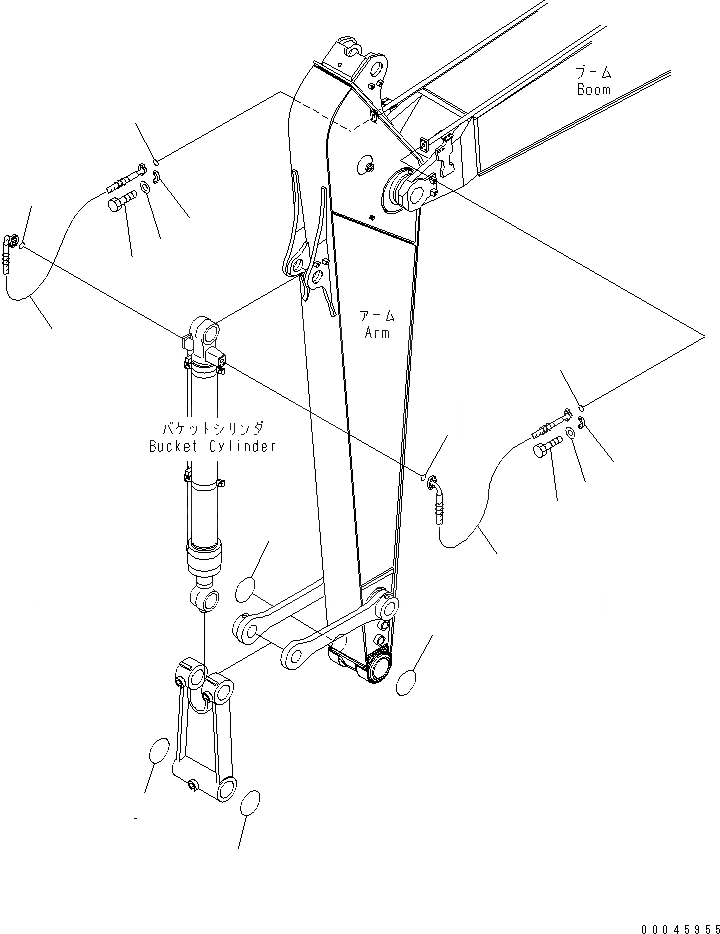 ブーム
Boom

アーム
Arm

バケットシリンダ
Bucket Cylinder

00045955