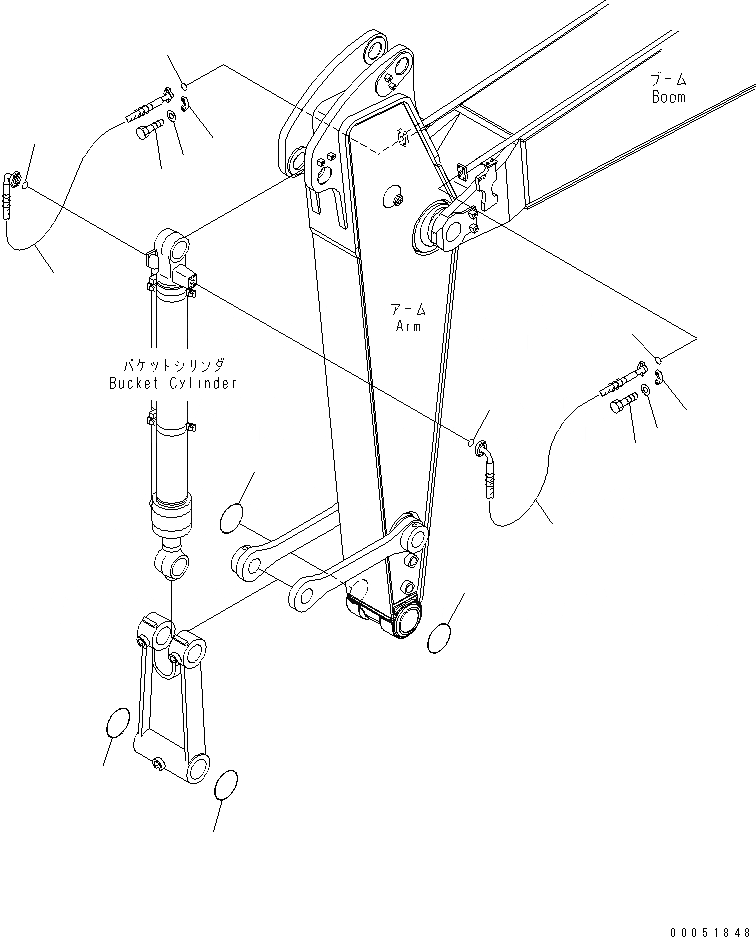 ブーム
Boom

アーム
Arm

バケットシリンダ
Bucket Cylinder

00051848