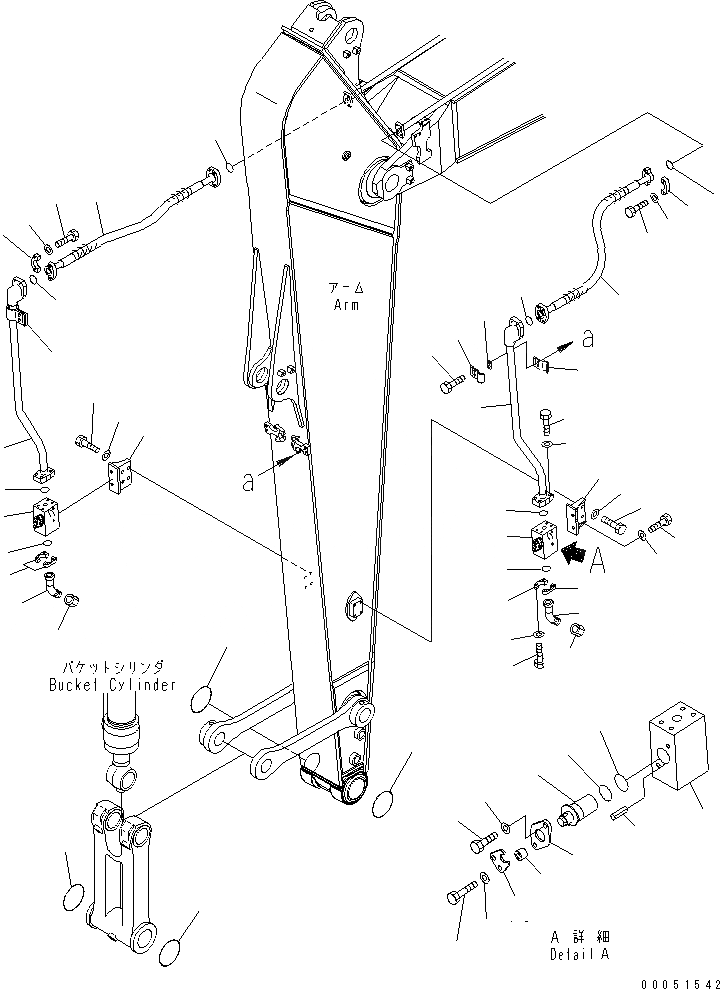 アーム
Arm

a

a

A

バケットシリンダ
Bucket Cylinder

A 詳細
Detail A

00051542