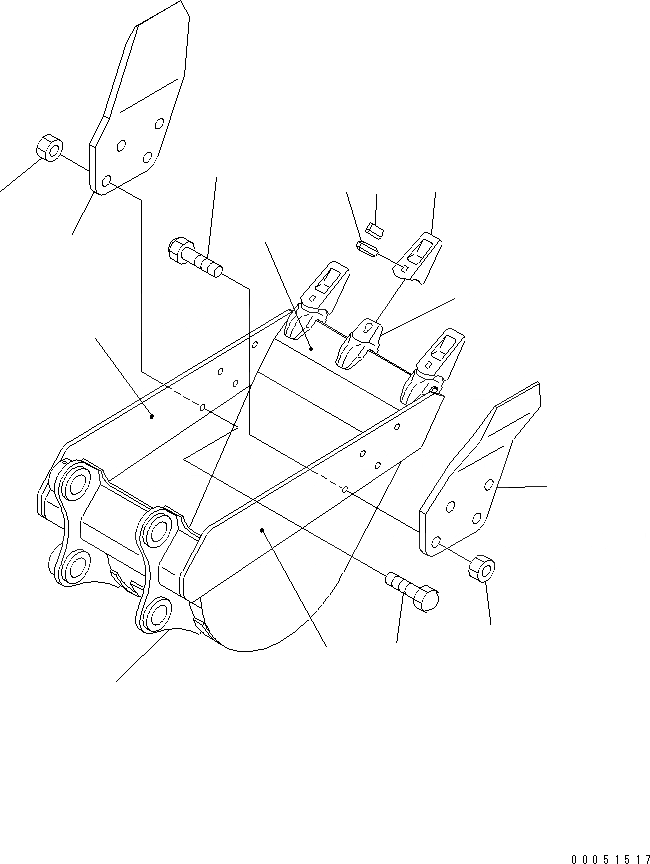 00051517