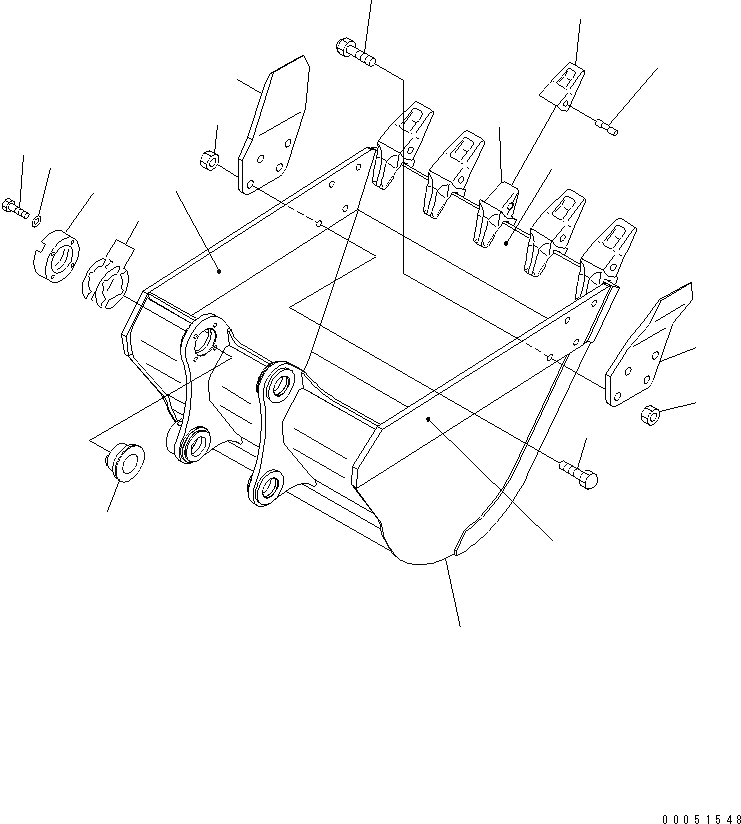 00051548