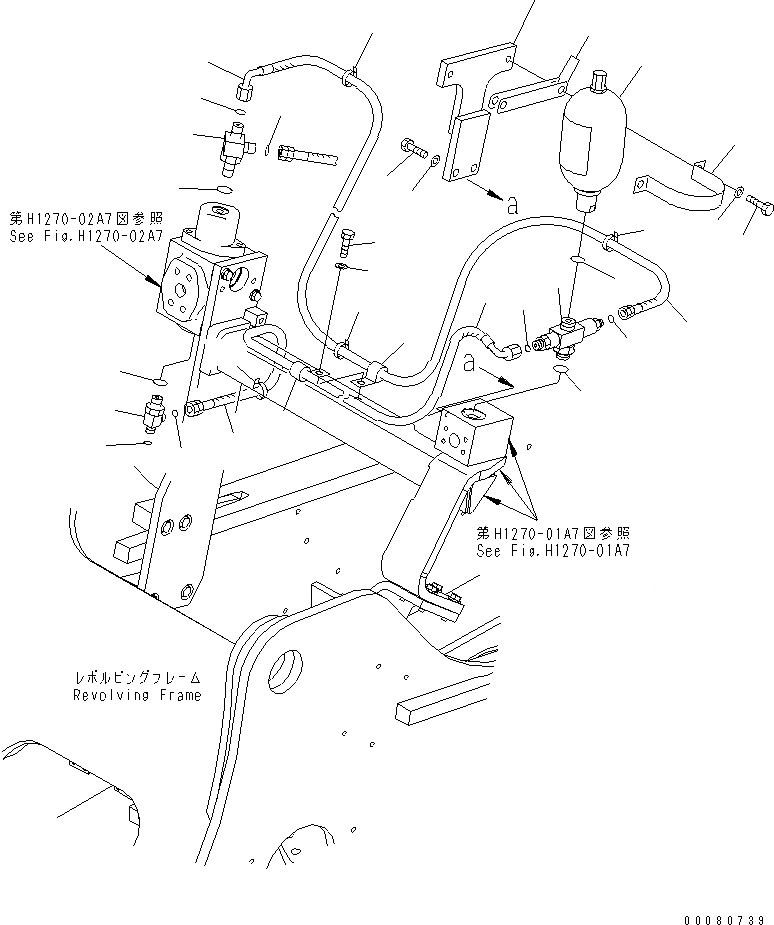 第H1270-02A7図参照
See Fig.H1270-02A7

a

a

第H1270-01A7図参照
See Fig.H1270-01A7

レボルビングフレーム
Revolving Frame

00080739