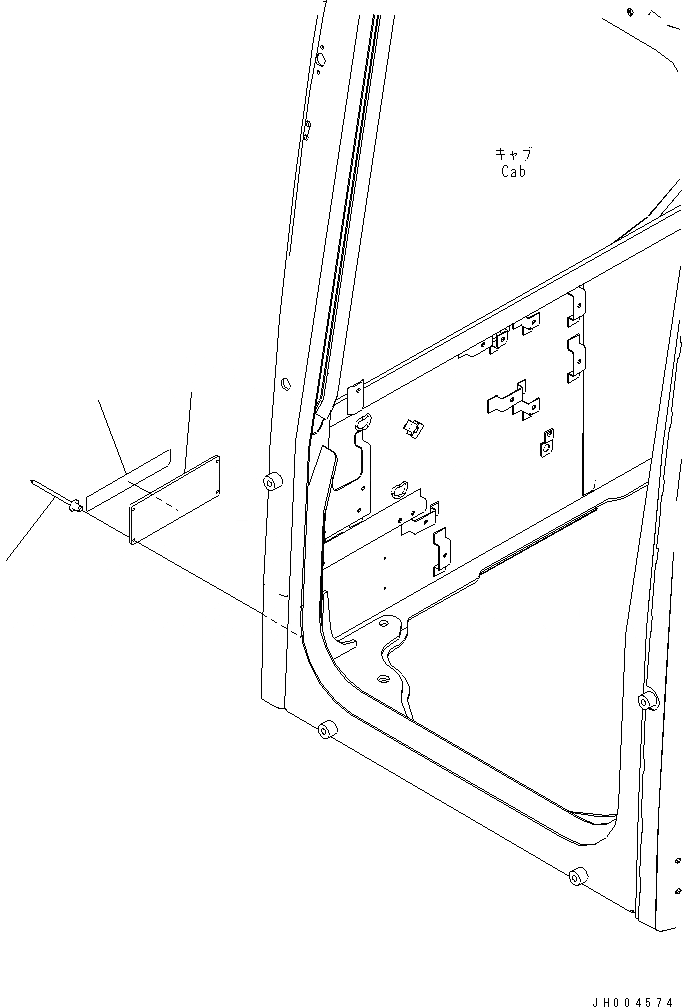 キャブ
Cab

JH004574