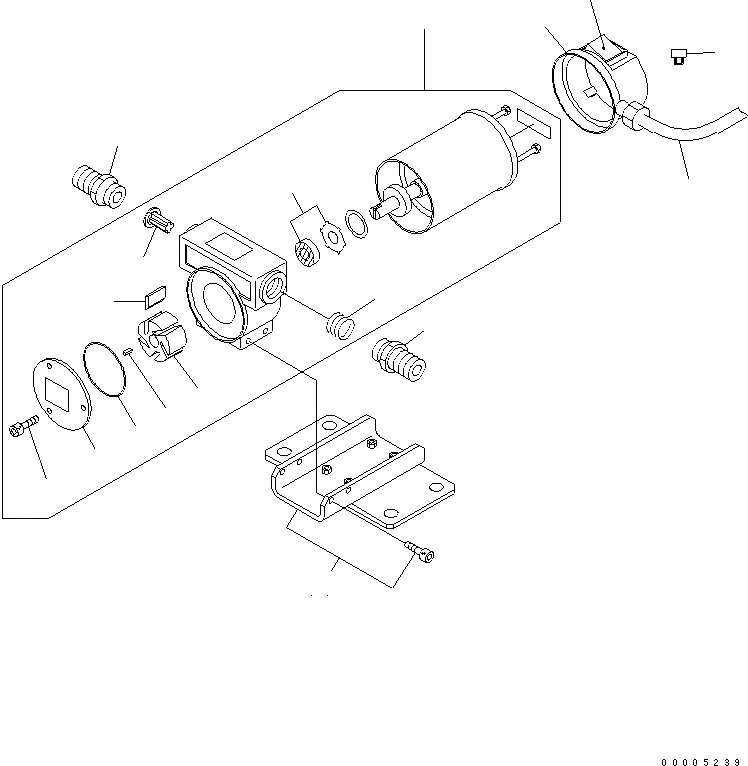 00005239