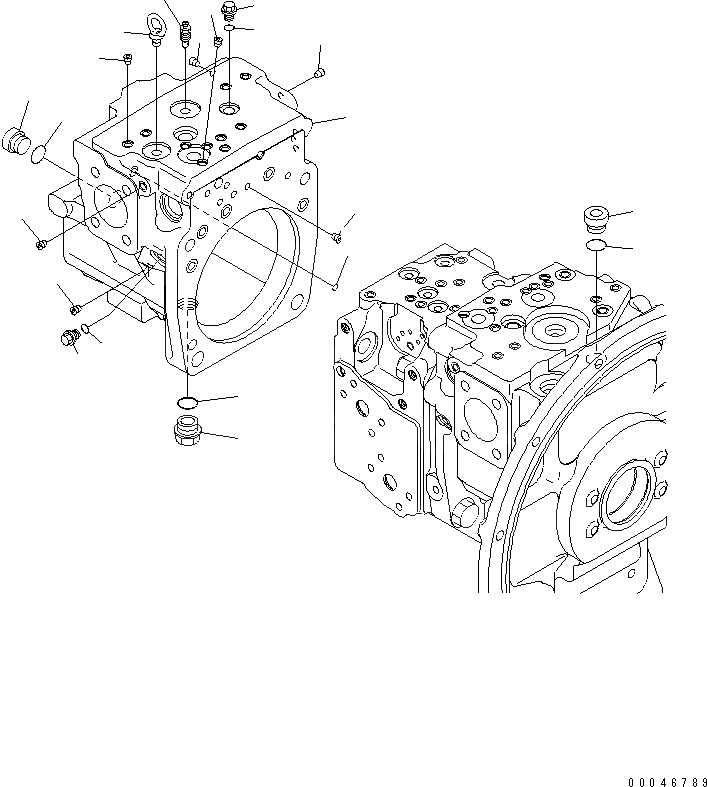 00046789