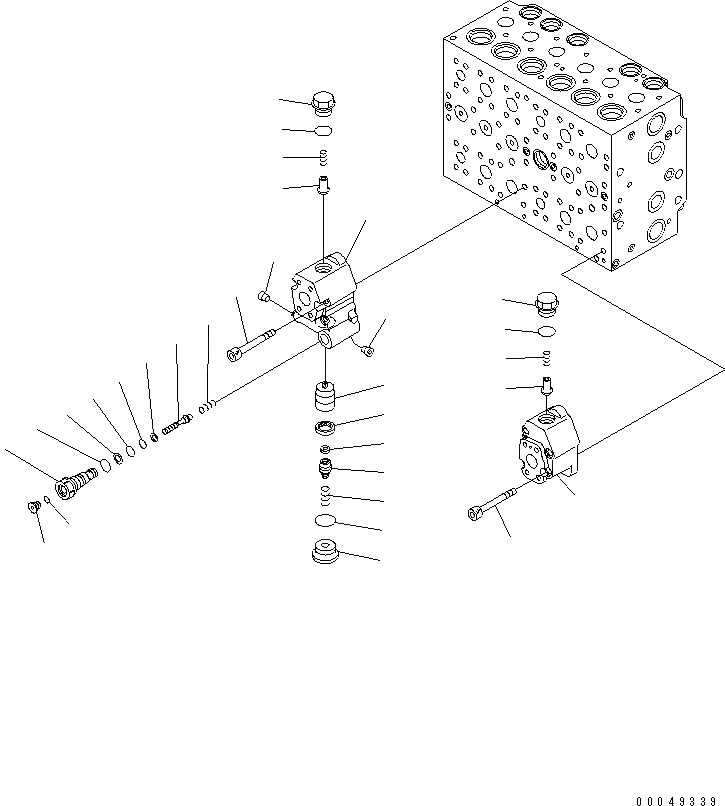 00049339