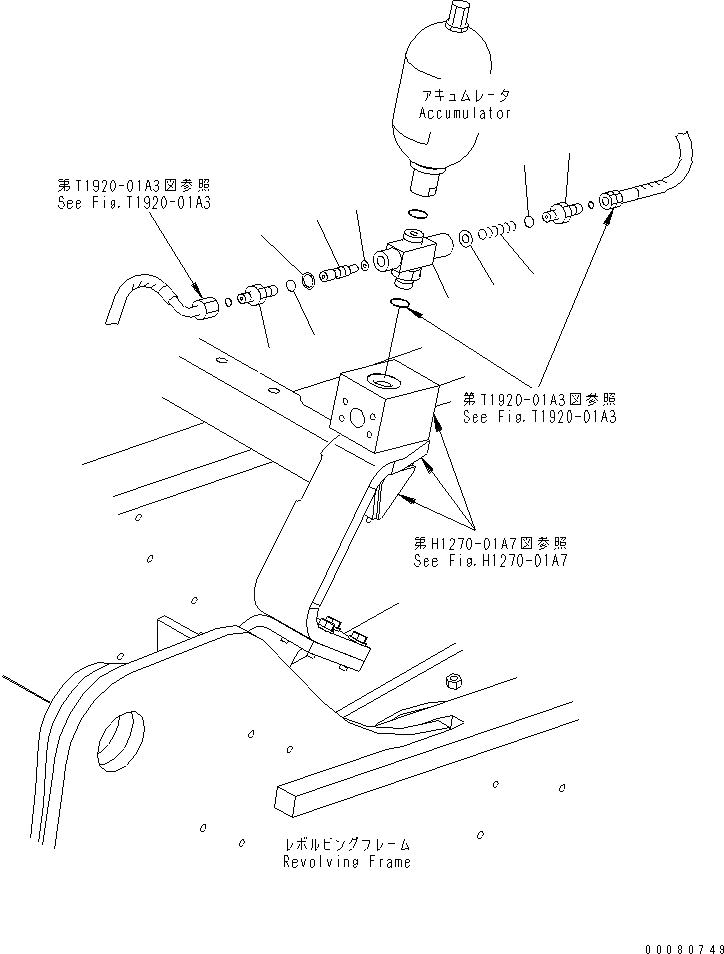 アキュムレータ
Accumulator

第T1920-01A3図参照
See Fig.T1920-01A3

第T1920-01A3図参照
See Fig.T1920-01A3

第H1270-01A7図参照
See Fig.H1270-01A7

レボルビングフレーム
Revolving Frame

00080749