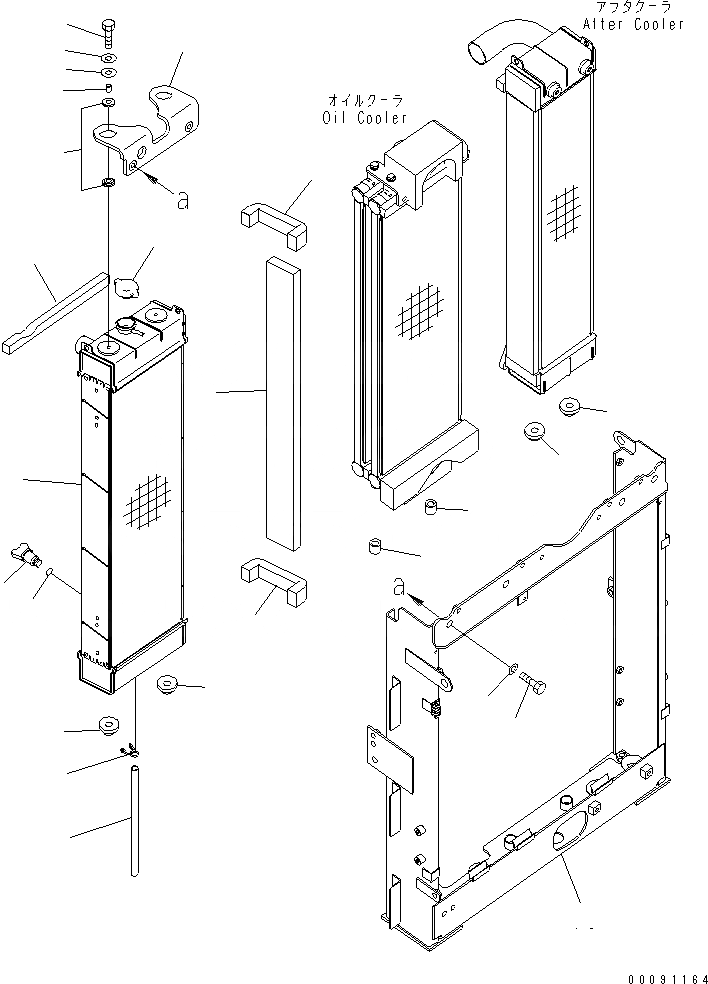 アフタクーラ
After Cooler

オイルクーラ
Oil Cooler

a

a

00091164