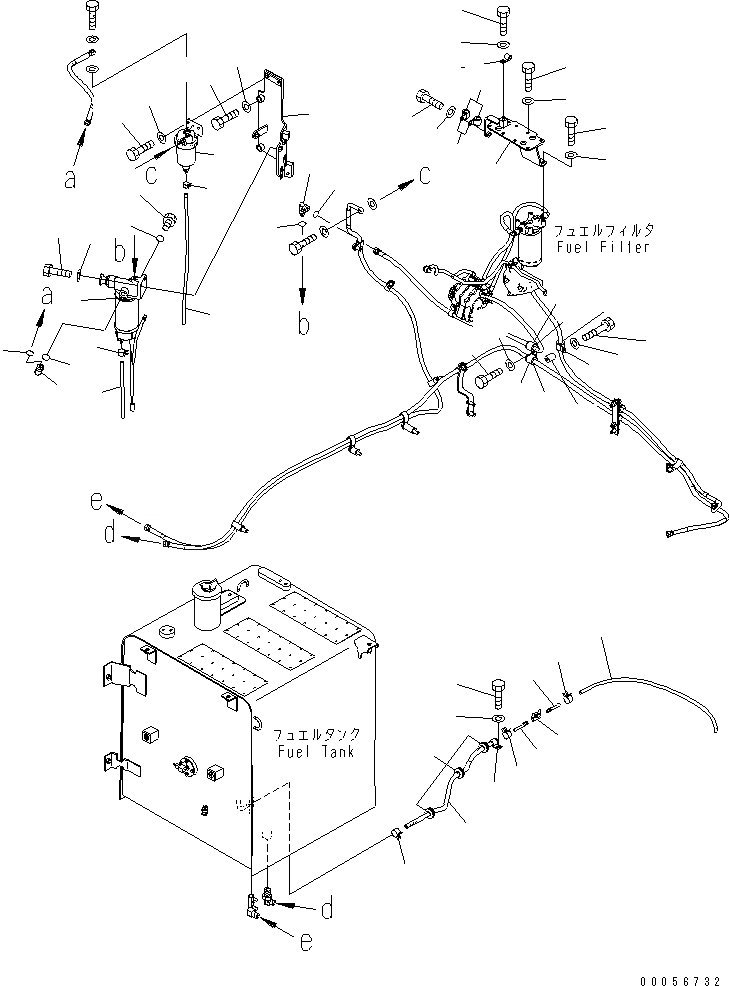 a
c
b
a
c
b
フュエルフィルタ
Fuel Filter
e
d
フュエルタンク
Fuel Tank
d
e
00056732