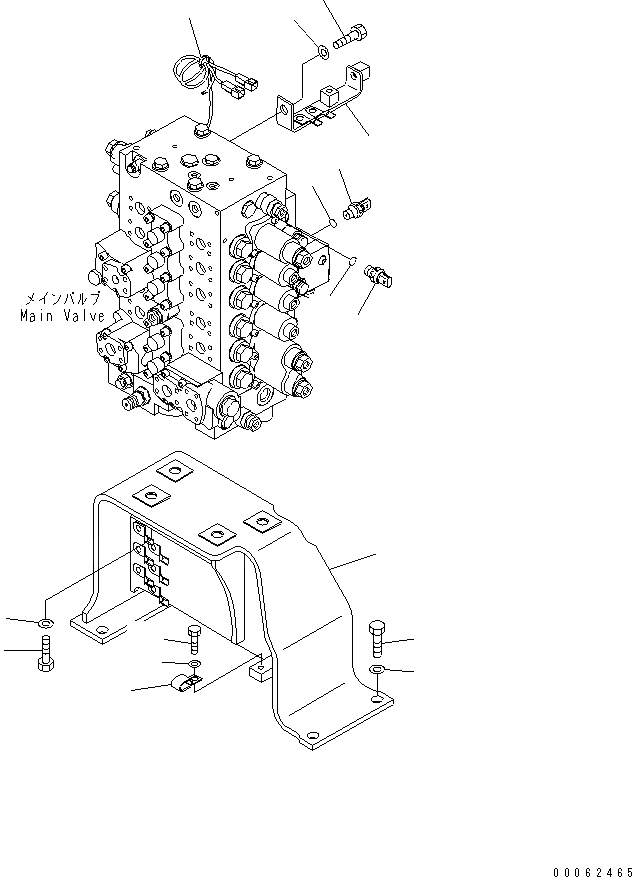 メインバルブ
Main Valve

00062465