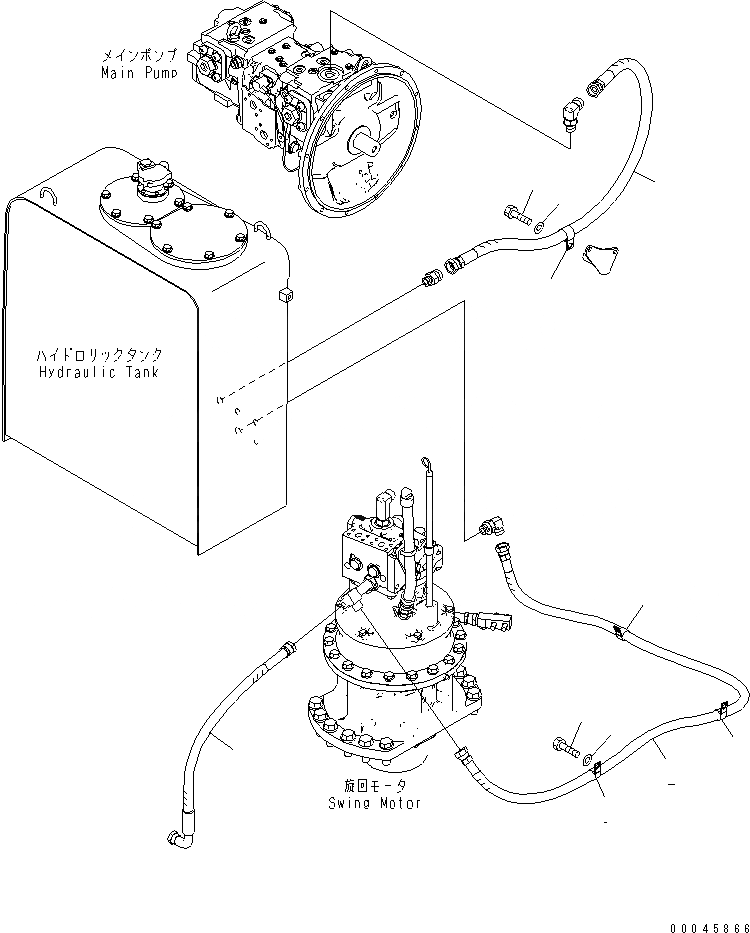 メインポンプ
Main Pump

ハイドロリックタンク
Hydraulic Tank

旋回モータ
Swing Motor

00045866