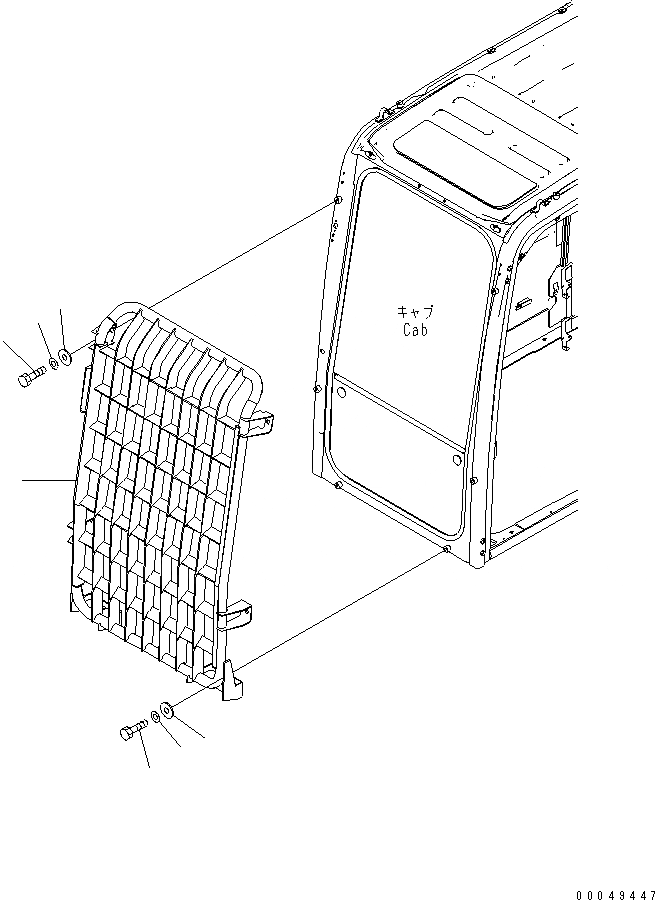 キャブ
Cab

00049447