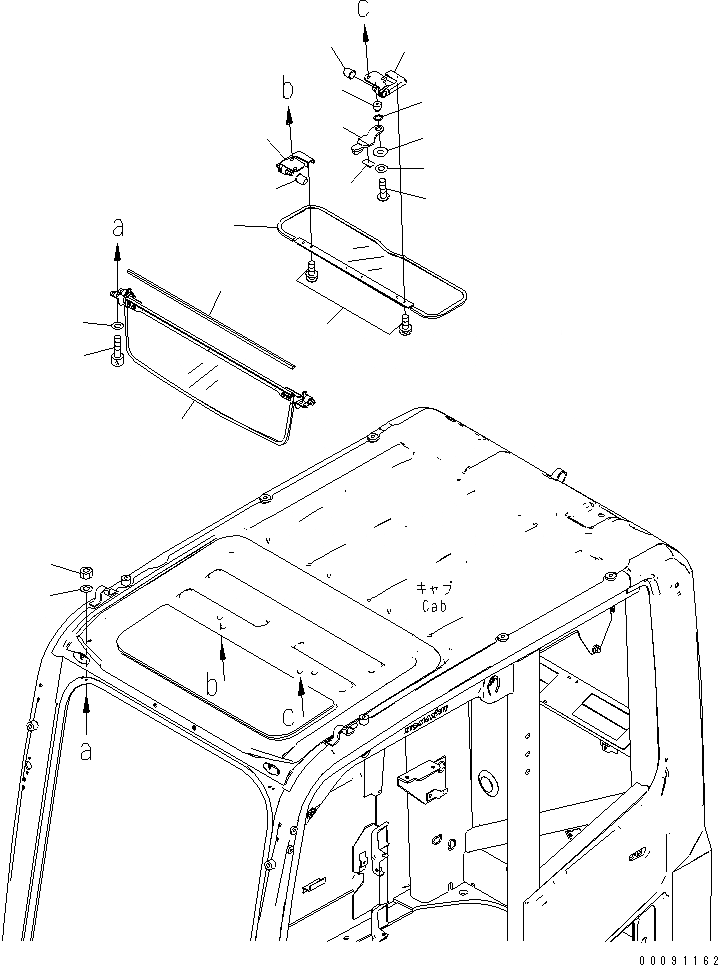 c
b
a
キャブ
Cab
b
c
a
00091162