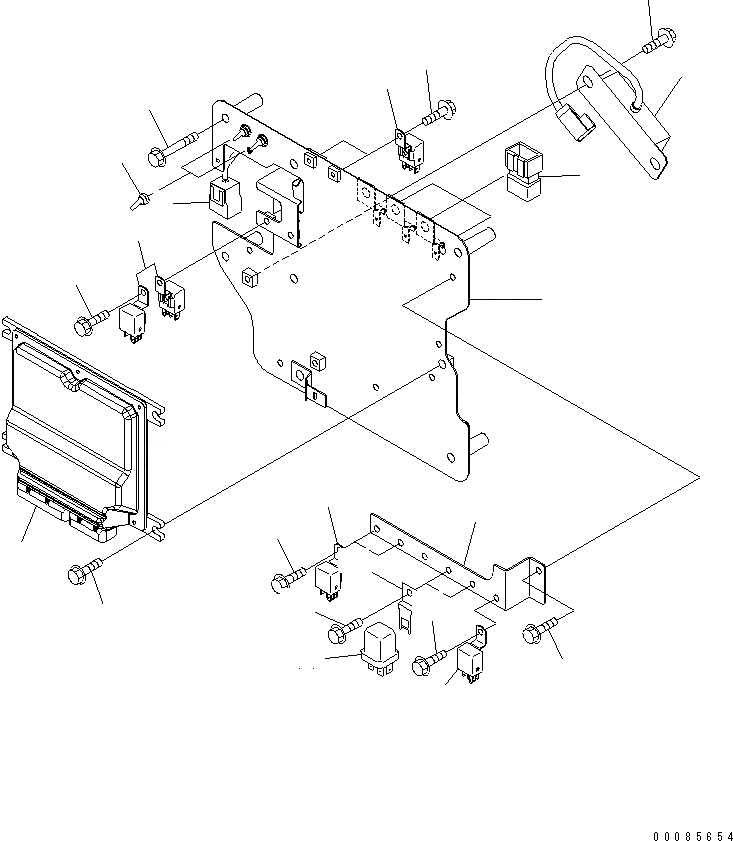 00085654