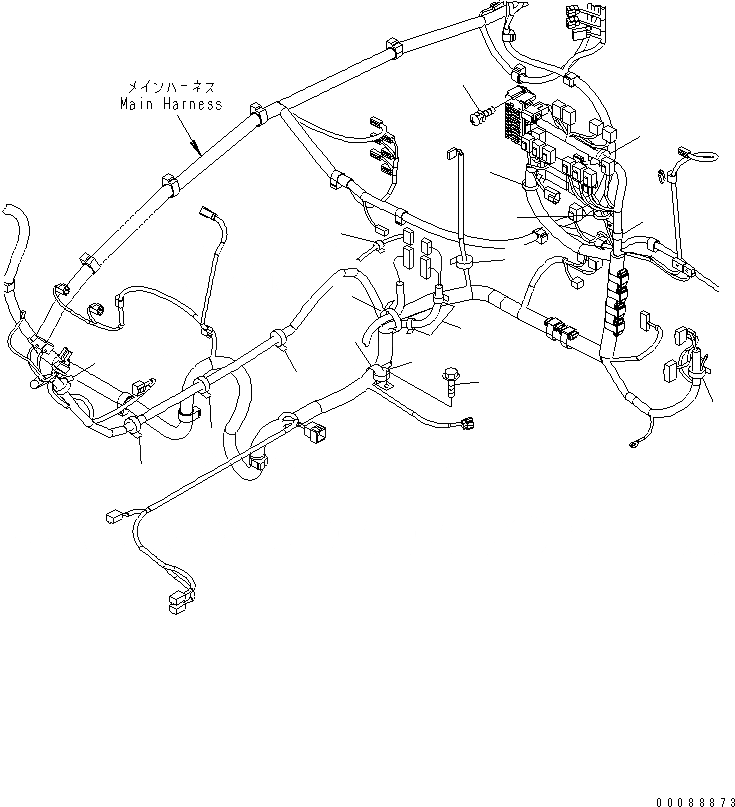 メインハーネス
Main Harness

00088873