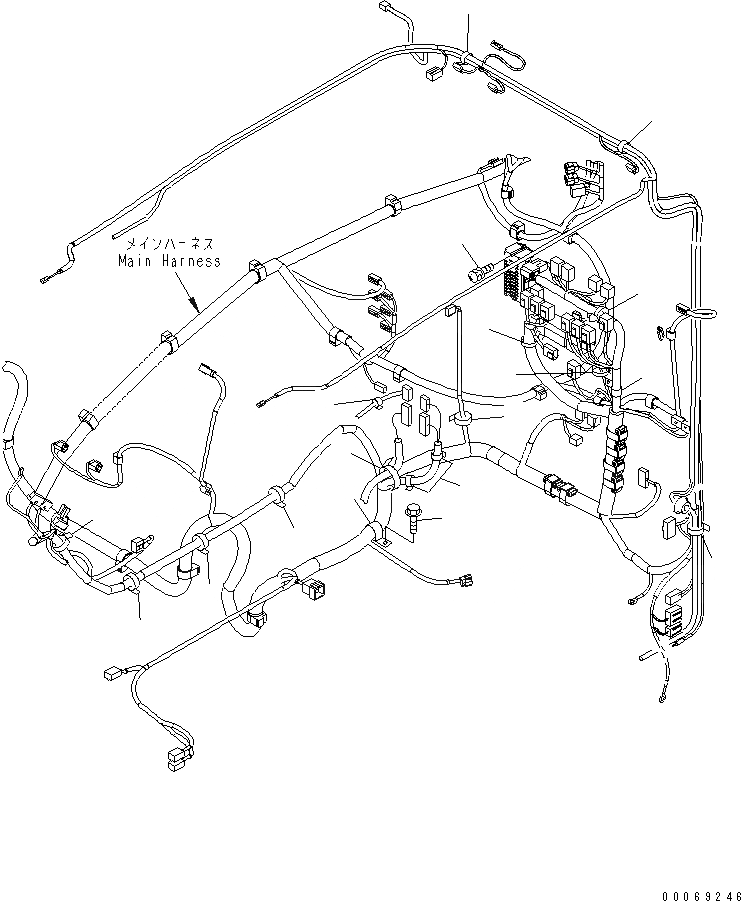 メインハーネス
Main Harness

00069246