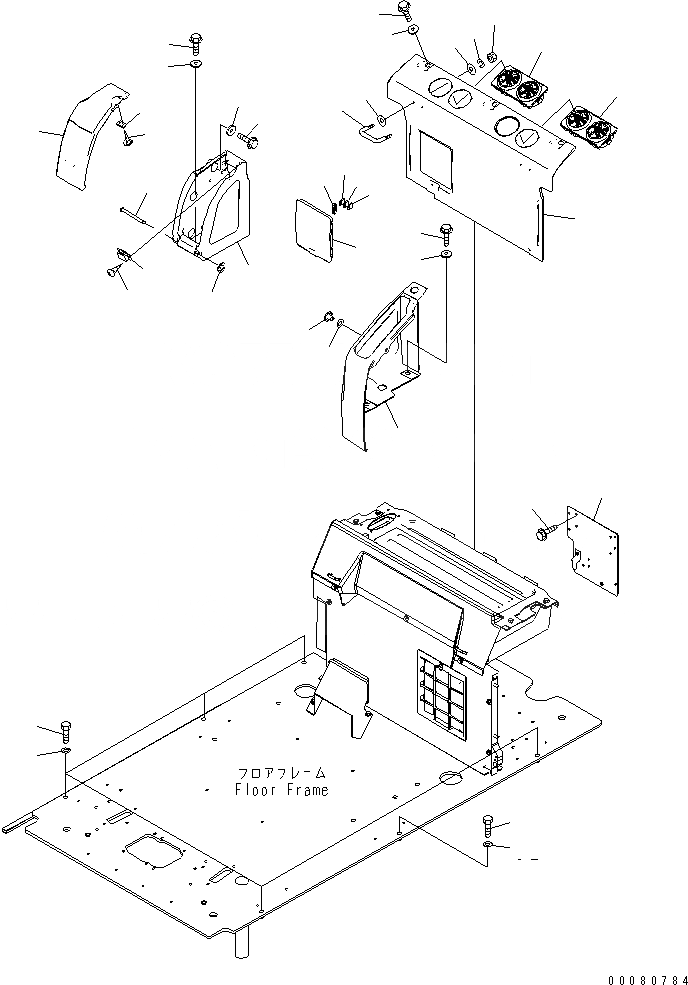 フロアフレーム
Floor Frame

00080784