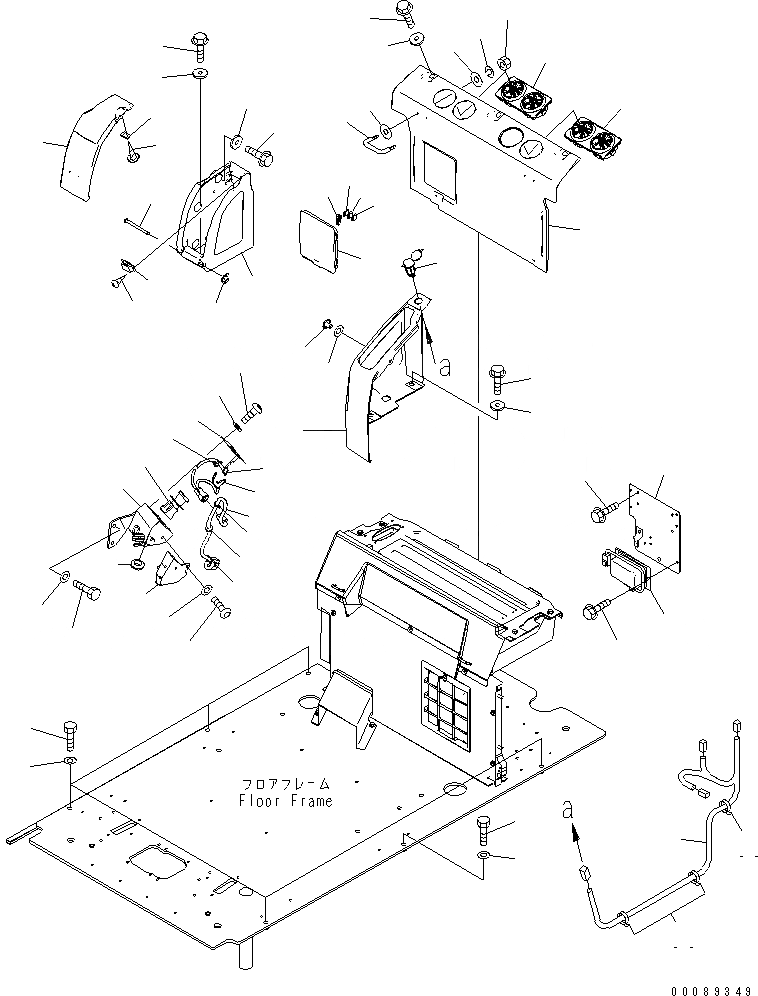 a

フロアフレーム
Floor Frame

a

00089349