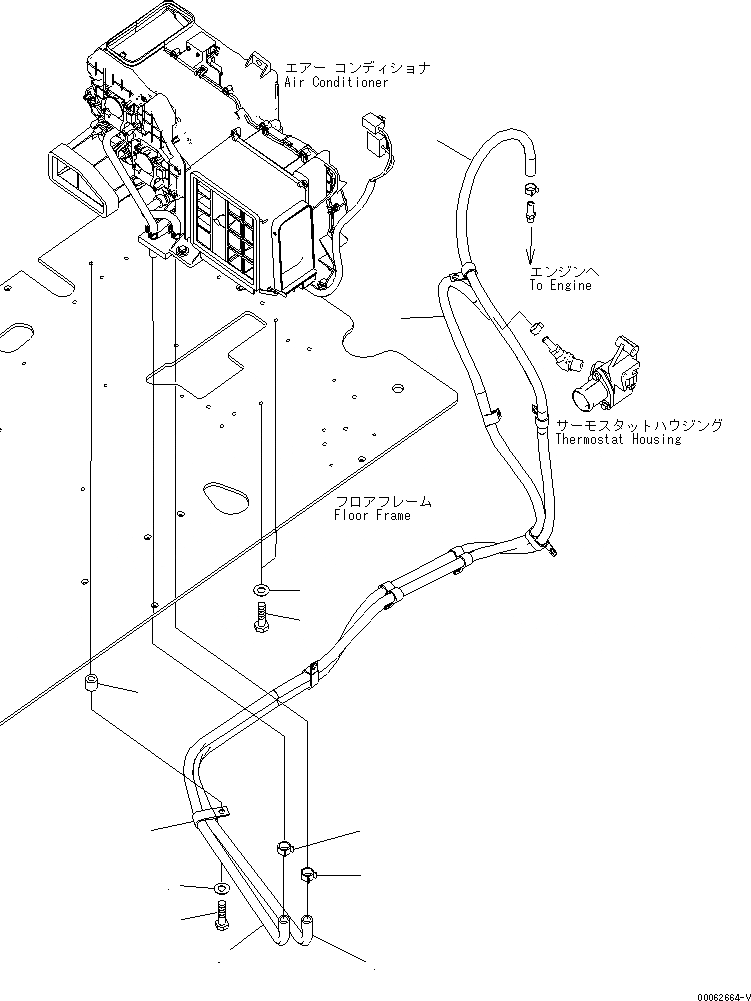 エアー コンディショナ
Air Conditioner

エンジンへ
To Engine

サーモスタットハウジング
Thermostat Housing

フロアフレーム
Floor Frame

00062664-V