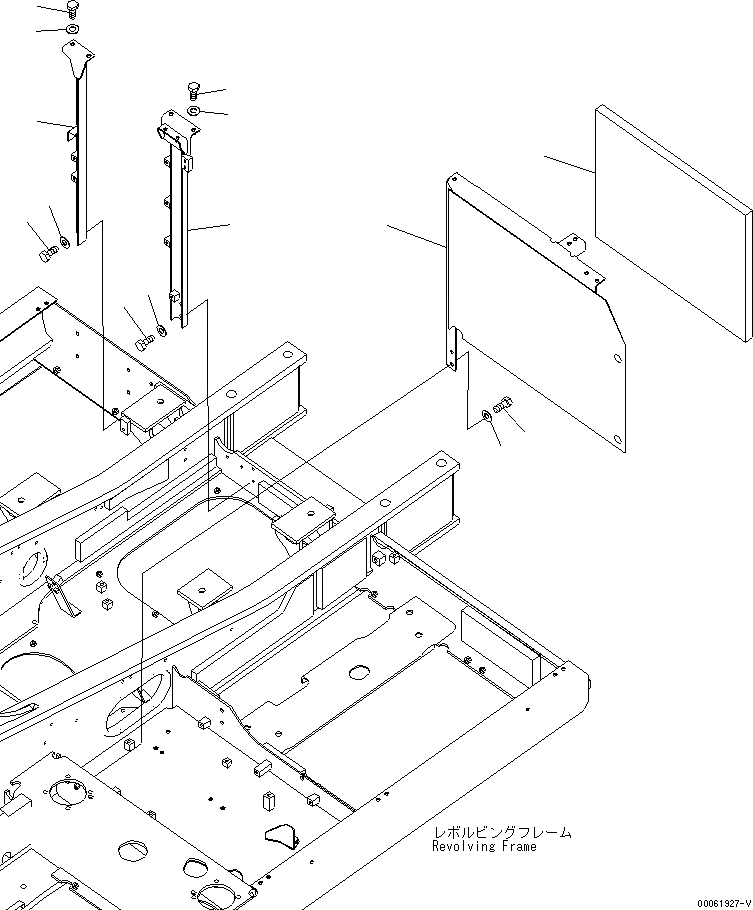 レボルビングフレーム
Revolving Frame

00061927-V