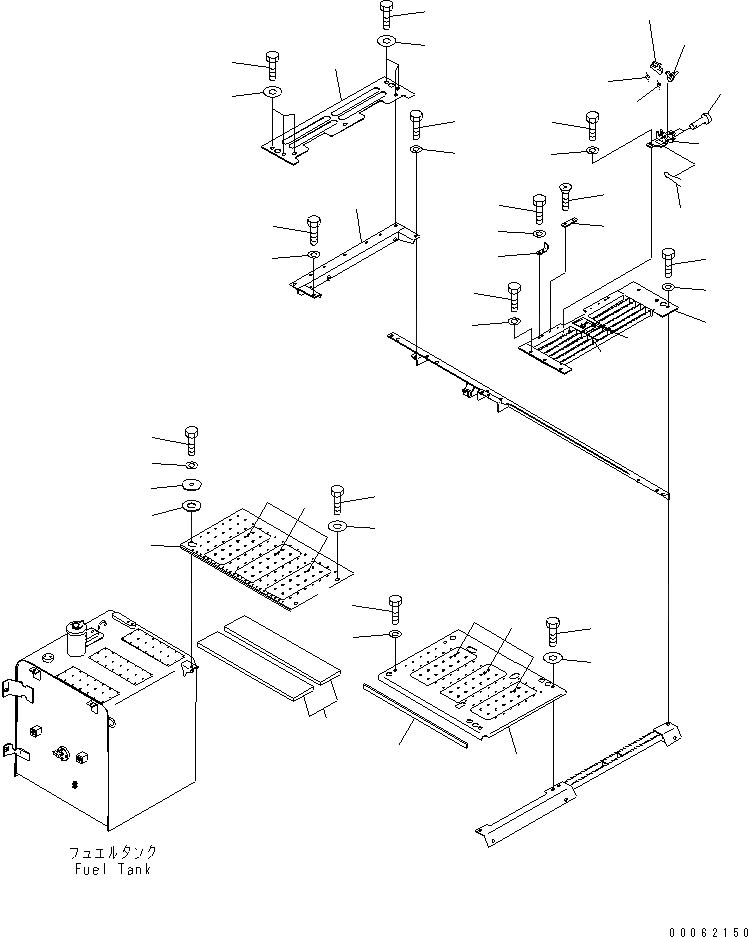 フュエルタンク
Fuel Tank

00062150